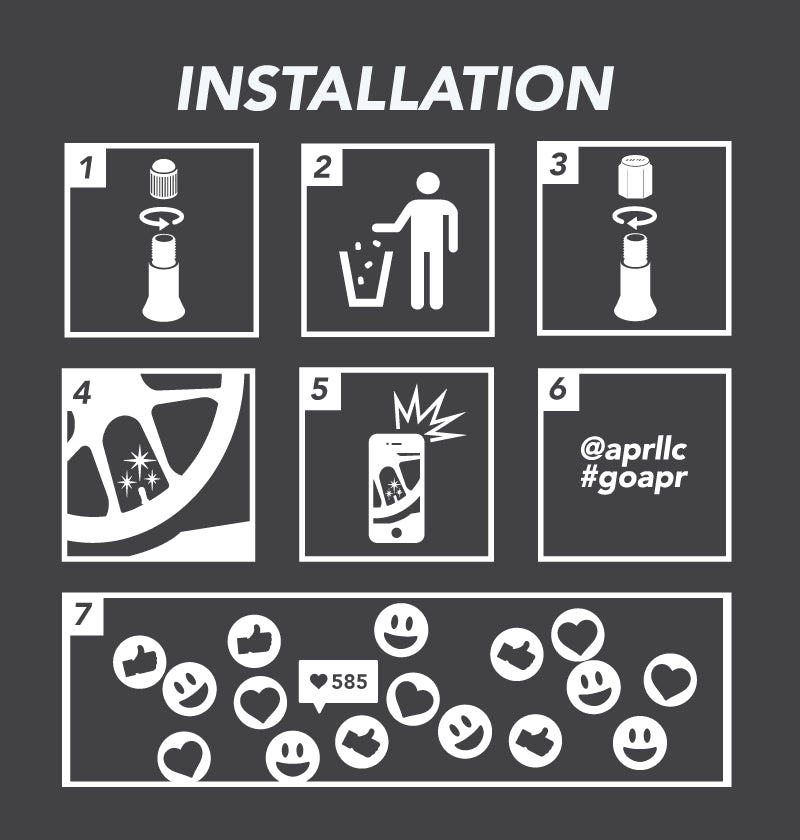 INSTALLATION

1

2

3

4

5

6

@aprllc
#goapr

7

585