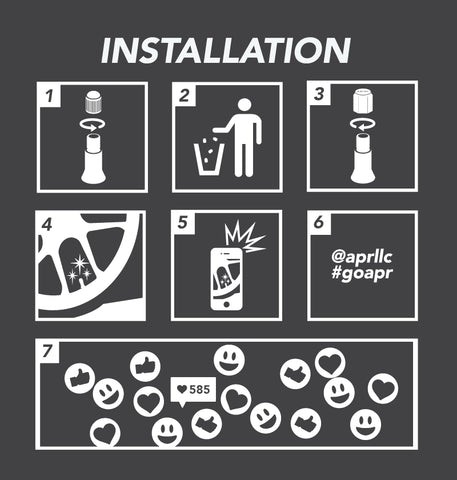 INSTALLATION

1

2

3

4

5

6

@aprllc
#goapr

7

585